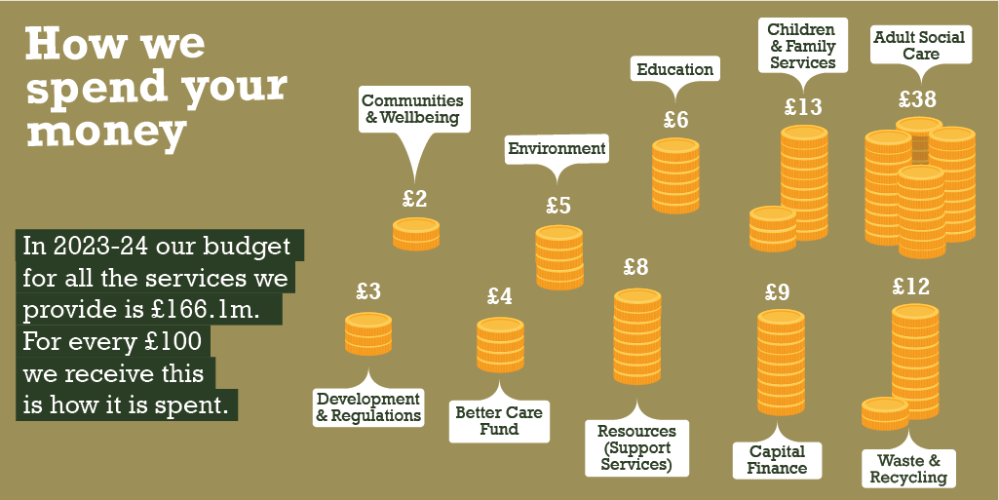 How we spend your money

In 2023-24 our budget for all the services we provide is £166.1m. For every £100 we receive this is how it is spent.

Communities & Wellbeing
£2

Environment
£5

Education
£6

Children & Family Services
£13

Adult Social Care
£38

£3
Development & Regulations

£4
Better Care Fund

£8
Resources (Support Services)

£9
Capital Finance

£12
Waste & Recycling